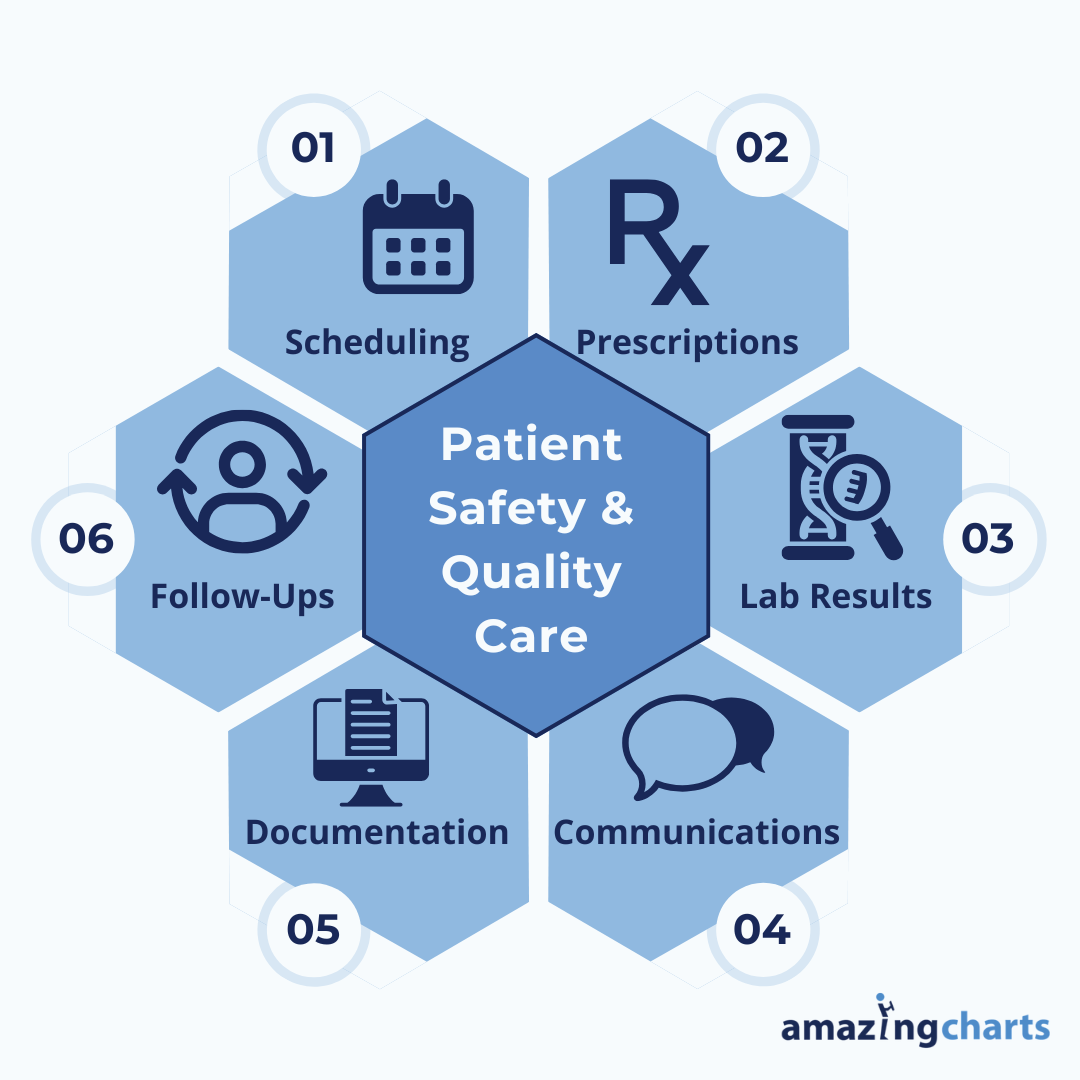 Patient Safety & Quality Care

01
Scheduling

02
Rx
Prescriptions

03
Lab Results

04
Communications

05
Documentation

06
Follow-Ups

amazingcharts